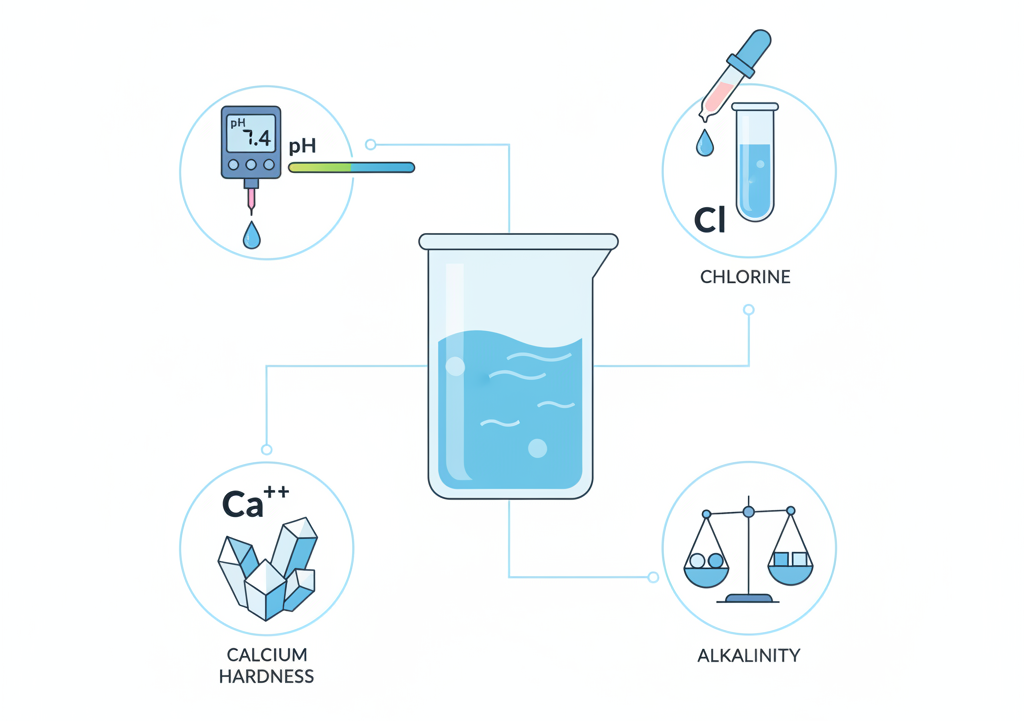 pH
7.4
pH

Cl
CHLORINE

$Ca^{++}$
CALCIUM HARDNESS

ALKALINITY